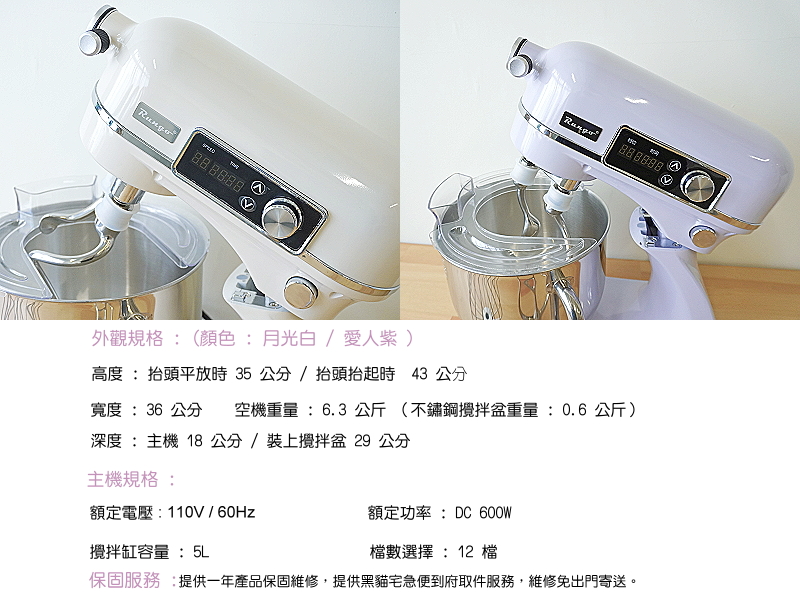 Runga
SPEED TIME
Runga

外觀規格 ：（顏色 ： 月光白 / 愛人紫 ）

高度 ： 抬頭平放時 35 公分 / 抬頭抬起時 43 公分

寬度 ： 36 公分 空機重量 ： 6.3 公斤 （不鏽鋼攪拌盆重量 ： 0.6 公斤）

深度 ： 主機 18 公分 / 裝上攪拌盆 29 公分

主機規格 ：

額定電壓 : 110V / 60Hz 額定功率 ： DC 600W

攪拌缸容量 ： 5L 檔數選擇 ： 12 檔

保固服務 ：提供一年產品保固維修，提供黑貓宅急便到府取件服務，維修免出門寄送。